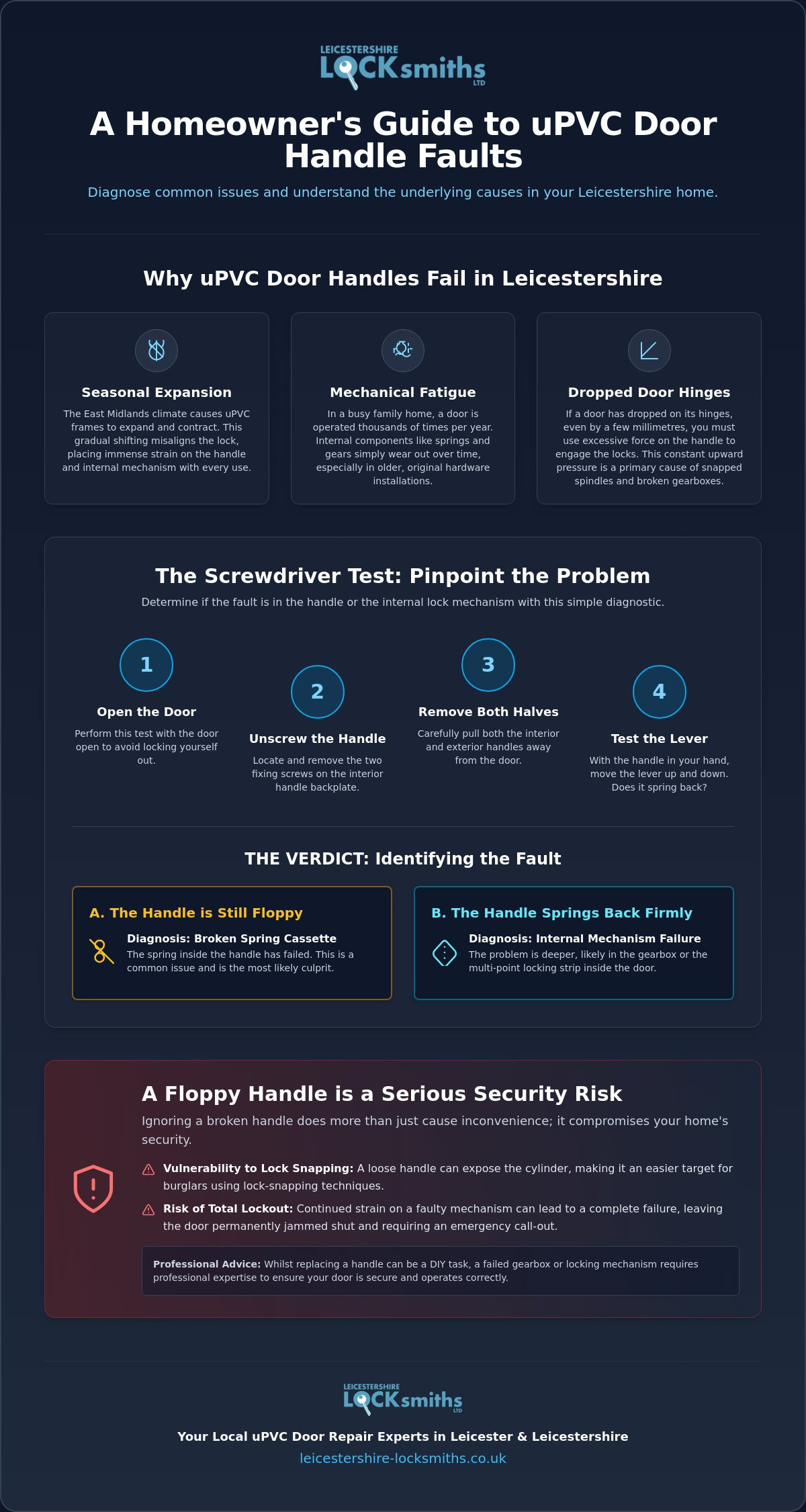 LEICESTERSHIRE
LOCKsmiths
LTD

A Homeowner's Guide to uPVC Door Handle Faults

Diagnose common issues and understand the underlying causes in your Leicestershire home.

Why uPVC Door Handles Fail in Leicestershire

Seasonal Expansion

The East Midlands climate causes uPVC frames to expand and contract. This gradual shifting misaligns the lock, placing immense strain on the handle and internal mechanism with every use.

Mechanical Fatigue

In a busy family home, a door is operated thousands of times per year. Internal components like springs and gears simply wear out over time, especially in older, original hardware installations.

Dropped Door Hinges

If a door has dropped on its hinges, even by a few millimetres, you must use excessive force on the handle to engage the locks. This constant upward pressure is a primary cause of snapped spindles and broken gearboxes.

The Screwdriver Test: Pinpoint the Problem

Determine if the fault is in the handle or the internal lock mechanism with this simple diagnostic.

1
Open the Door
Perform this test with the door open to avoid locking yourself out.

2
Unscrew the Handle
Locate and remove the two fixing screws on the interior handle backplate.

3
Remove Both Halves
Carefully pull both the interior and exterior handles away from the door.

4
Test the Lever
With the handle in your hand, move the lever up and down. Does it spring back?

THE VERDICT: Identifying the Fault

A. The Handle is Still Floppy

Diagnosis: Broken Spring Cassette
The spring inside the handle has failed. This is a common issue and is the most likely culprit.

B. The Handle Springs Back Firmly

Diagnosis: Internal Mechanism Failure
The problem is deeper, likely in the gearbox or the multi-point locking strip inside the door.

A Floppy Handle is a Serious Security Risk

Ignoring a broken handle does more than just cause inconvenience; it compromises your home's security.

Vulnerability to Lock Snapping: A loose handle can expose the cylinder, making it an easier target for burglars using lock-snapping techniques.

Risk of Total Lockout: Continued strain on a faulty mechanism can lead to a complete failure, leaving the door permanently jammed shut and requiring an emergency call-out.

Professional Advice: Whilst replacing a handle can be a DIY task, a failed gearbox or locking mechanism requires professional expertise to ensure your door is secure and operates correctly.

LEICESTERSHIRE
LOCKsmiths
LTD

Your Local uPVC Door Repair Experts in Leicester & Leicestershire
leicestershire-locksmiths.co.uk