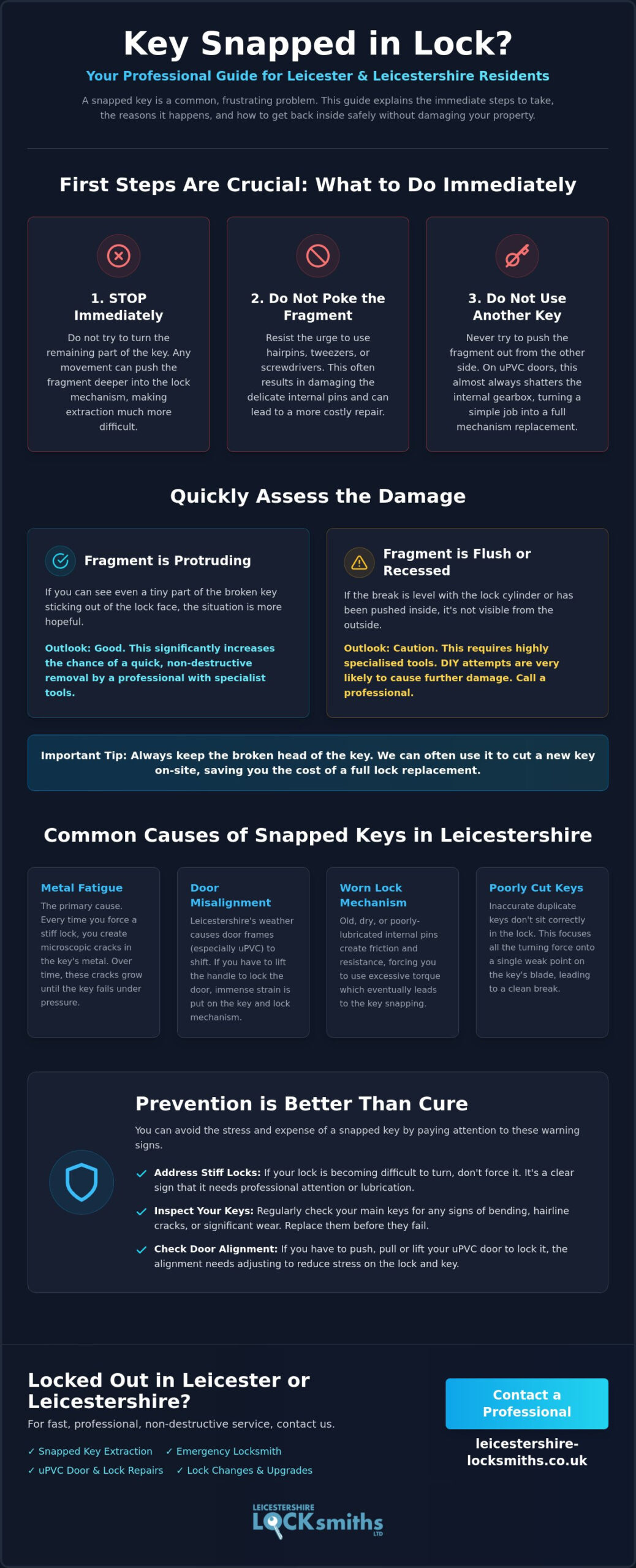 Key Snapped in Lock?

Your Professional Guide for Leicester & Leicestershire Residents

A snapped key is a common, frustrating problem. This guide explains the immediate steps to take, the reasons it happens, and how to get back inside safely without damaging your property.

First Steps Are Crucial: What to Do Immediately

1. STOP Immediately

Do not try to turn the remaining part of the key. Any movement can push the fragment deeper into the lock mechanism, making extraction much more difficult.

2. Do Not Poke the Fragment

Resist the urge to use hairpins, tweezers, or screwdrivers. This often results in damaging the delicate internal pins and can lead to a more costly repair.

3. Do Not Use Another Key

Never try to push the fragment out from the other side. On uPVC doors, this almost always shatters the internal gearbox, turning a simple job into a full mechanism replacement.

Quickly Assess the Damage

Fragment is Protruding

If you can see even a tiny part of the broken key sticking out of the lock face, the situation is more hopeful.

Outlook: Good. This significantly increases the chance of a quick, non-destructive removal by a professional with specialist tools.

Fragment is Flush or Recessed

If the break is level with the lock cylinder or has been pushed inside, it's not visible from the outside.

Outlook: Caution. This requires highly specialised tools. DIY attempts are very likely to cause further damage. Call a professional.

Important Tip: Always keep the broken head of the key. We can often use it to cut a new key on-site, saving you the cost of a full lock replacement.

Common Causes of Snapped Keys in Leicestershire

Metal Fatigue

The primary cause. Every time you force a stiff lock, you create microscopic cracks in the key's metal. Over time, these cracks grow until the key fails under pressure.

Door Misalignment

Leicestershire's weather causes door frames (especially uPVC) to shift. If you have to lift the handle to lock the door, immense strain is put on the key and lock mechanism.

Worn Lock Mechanism

Old, dry, or poorly-lubricated internal pins create friction and resistance, forcing you to use excessive torque which eventually leads to the key snapping.

Poorly Cut Keys

Inaccurate duplicate keys don't sit correctly in the lock. This focuses all the turning force onto a single weak point on the key's blade, leading to a clean break.

Prevention is Better Than Cure

You can avoid the stress and expense of a snapped key by paying attention to these warning signs.

✓ Address Stiff Locks: If your lock is becoming difficult to turn, don't force it. It's a clear sign that it needs professional attention or lubrication.

✓ Inspect Your Keys: Regularly check your main keys for any signs of bending, hairline cracks, or significant wear. Replace them before they fail.

✓ Check Door Alignment: If you have to push, pull or lift your uPVC door to lock it, the alignment needs adjusting to reduce stress on the lock and key.

Locked Out in Leicester or Leicestershire?

For fast, professional, non-destructive service, contact us.

✓ Snapped Key Extraction ✓ Emergency Locksmith
✓ uPVC Door & Lock Repairs ✓ Lock Changes & Upgrades

Contact a Professional

leicestershire-locksmiths.co.uk

LEICESTERSHIRE LOCKsmiths LTD